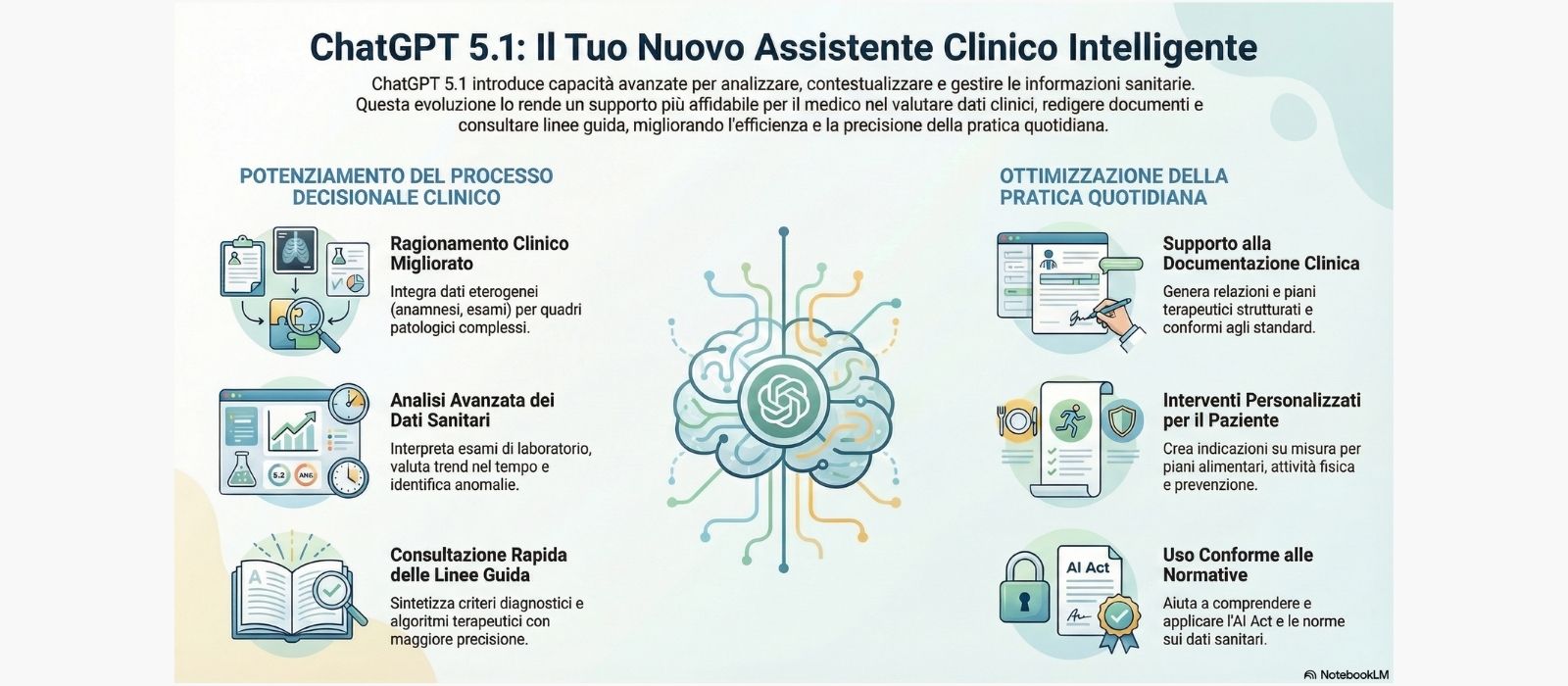 ChatGPT 5.1: Il Tuo Nuovo Assistente Clinico Intelligente

ChatGPT 5.1 introduce capacità avanzate per analizzare, contestualizzare e gestire le informazioni sanitarie. Questa evoluzione lo rende un supporto più affidabile per il medico nel valutare dati clinici, redigere documenti e consultare linee guida, migliorando l'efficienza e la precisione della pratica quotidiana.

POTENZIAMENTO DEL PROCESSO DECISIONALE CLINICO

Ragionamento Clinico Migliorato

Integra dati eterogenei (anamnesi, esami) per quadri patologici complessi.

5.2

AN6.

Analisi Avanzata dei Dati Sanitari

Interpreta esami di laboratorio, valuta trend nel tempo e identifica anomalie.

A

Consultazione Rapida delle Linee Guida

Sintetizza criteri diagnostici e algoritmi terapeutici con maggiore precisione.

OTTIMIZZAZIONE DELLA PRATICA QUOTIDIANA

Supporto alla Documentazione Clinica

Genera relazioni e piani terapeutici strutturati e conformi agli standard.

Interventi Personalizzati per il Paziente

Crea indicazioni su misura per piani alimentari, attività fisica e prevenzione.

AI Act

Uso Conforme alle Normative

Aiuta a comprendere e applicare l'AI Act e le norme sui dati sanitari.

NotebookLM